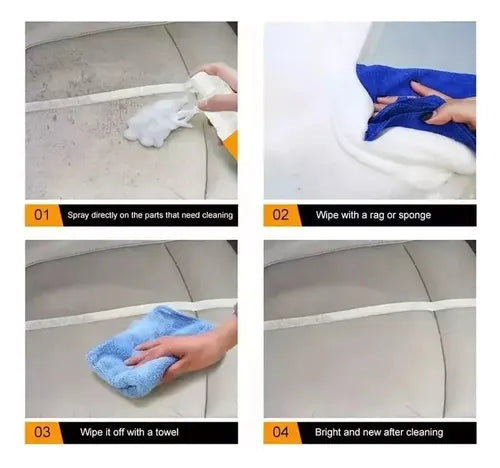 01 Spray directly on the parts that need cleaning

02 Wipe with a rag or sponge

03 Wipe it off with a towel

04 Bright and new after cleaning