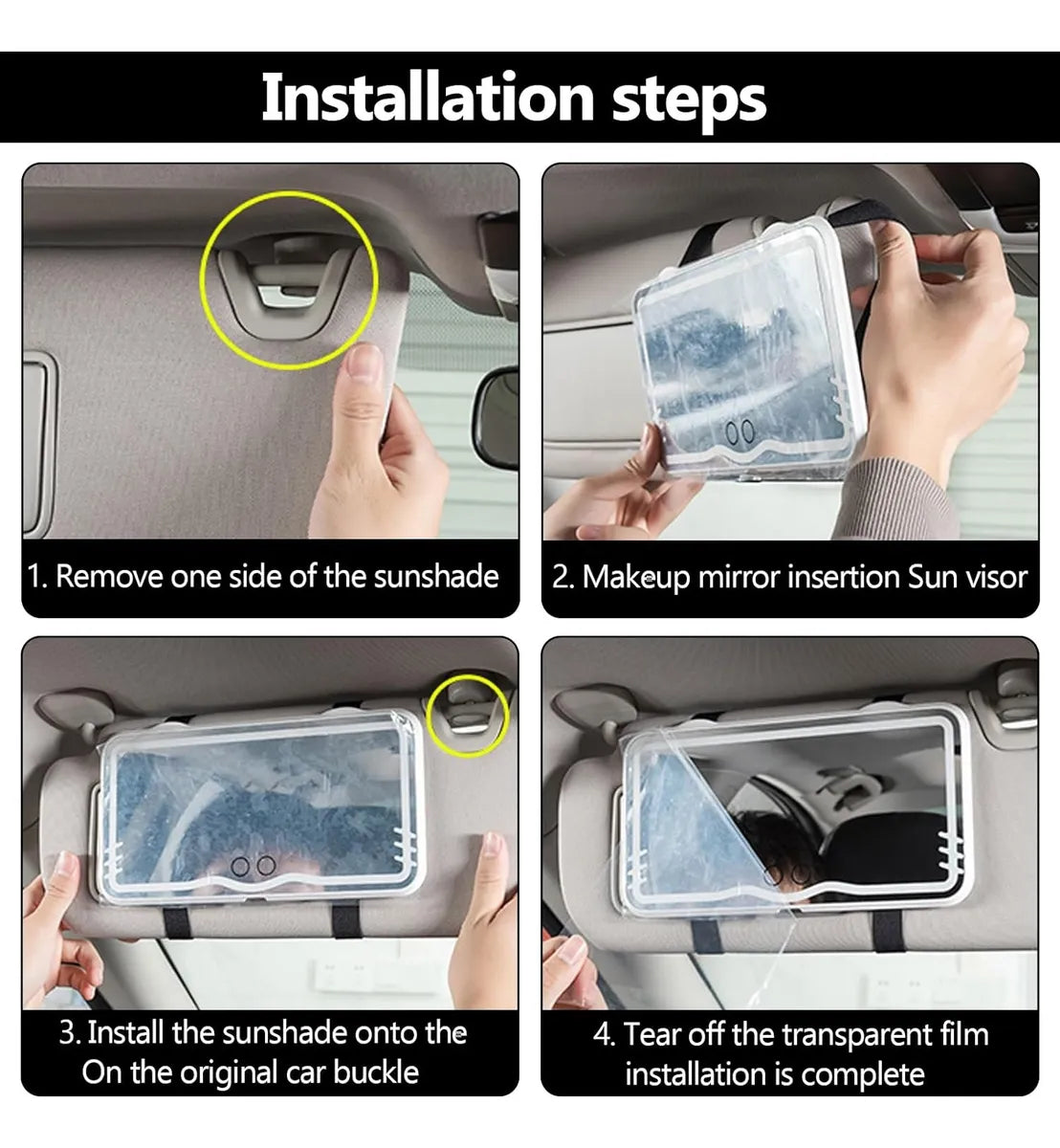 Installation steps

1. Remove one side of the sunshade

2. Makeup mirror insertion Sun visor

3. Install the sunshade onto the On the original car buckle

4. Tear off the transparent film installation is complete